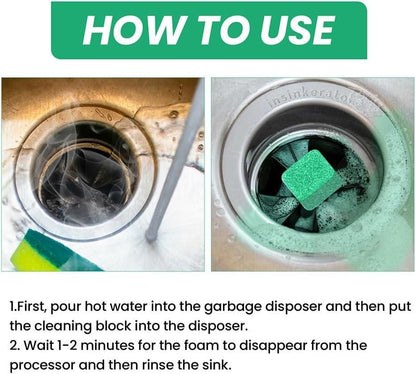 HOW TO USE

insinkerator

1.First, pour hot water into the garbage disposer and then put the cleaning block into the disposer.
2. Wait 1-2 minutes for the foam to disappear from the processor and then rinse the sink.